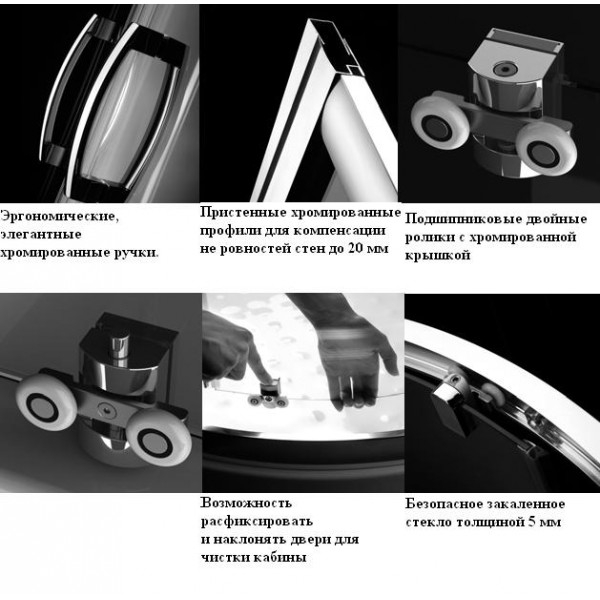 Эргономические, элегантные хромированные ручки.

Пристенные хромированные профили для компенсации не ровностей стен до 20 мм

Подшипниковые двойные ролики с хромированной крышкой

Возможность расфиксировать и наклонять двери для чистки кабины

Безопасное закаленное стекло толщиной 5 мм