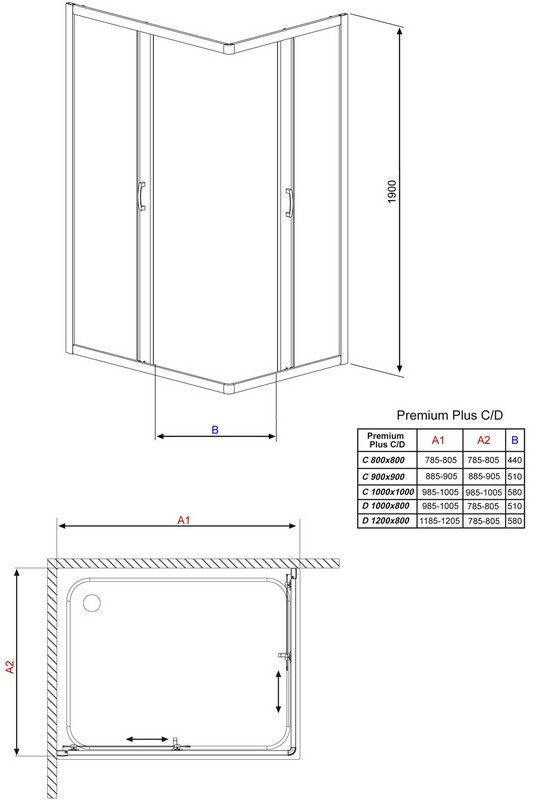 1900

B

Premium Plus C/D

| Premium Plus C/D | A1 | A2 | B |
|---|---|---|---|
| C 800x800 | 785-805 | 785-805 | 440 |
| C 900x900 | 885-905 | 885-905 | 510 |
| C 1000x1000 | 985-1005 | 985-1005 | 580 |
| D 1000x800 | 985-1005 | 785-805 | 510 |
| D 1200x800 | 1185-1205 | 785-805 | 580 |

A1

A2